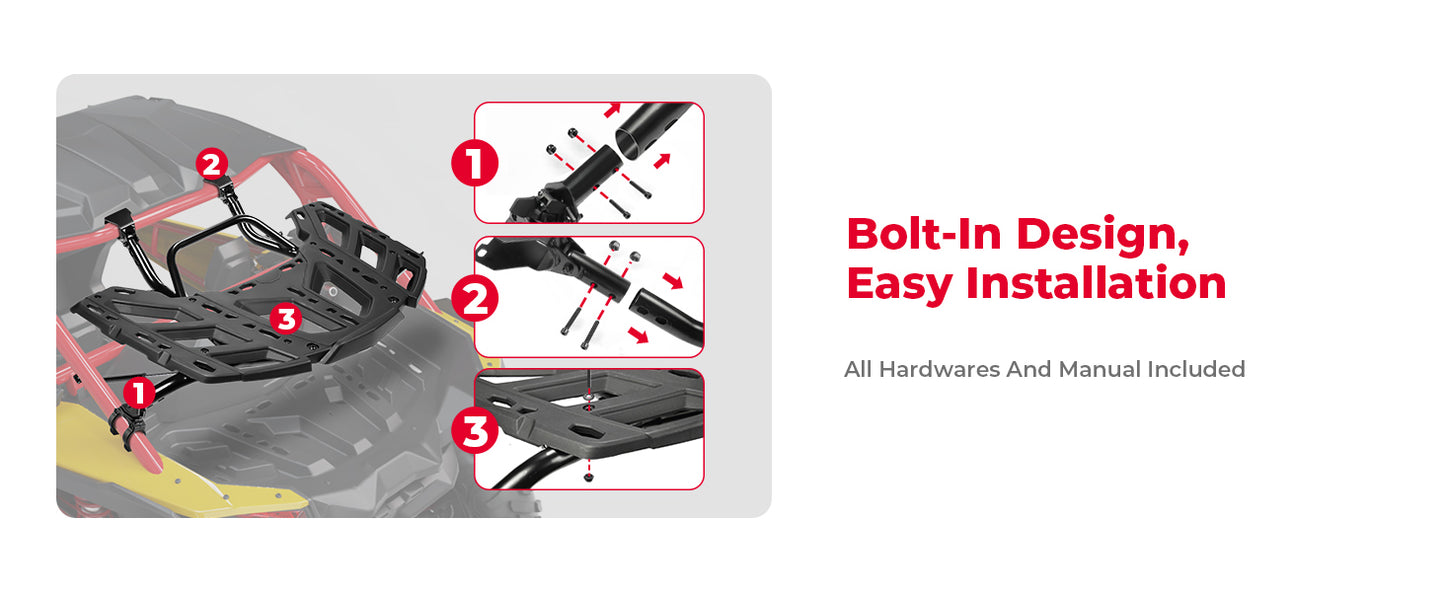 2

3

1

1

2

3

Bolt-In Design, Easy Installation

All Hardwares And Manual Included