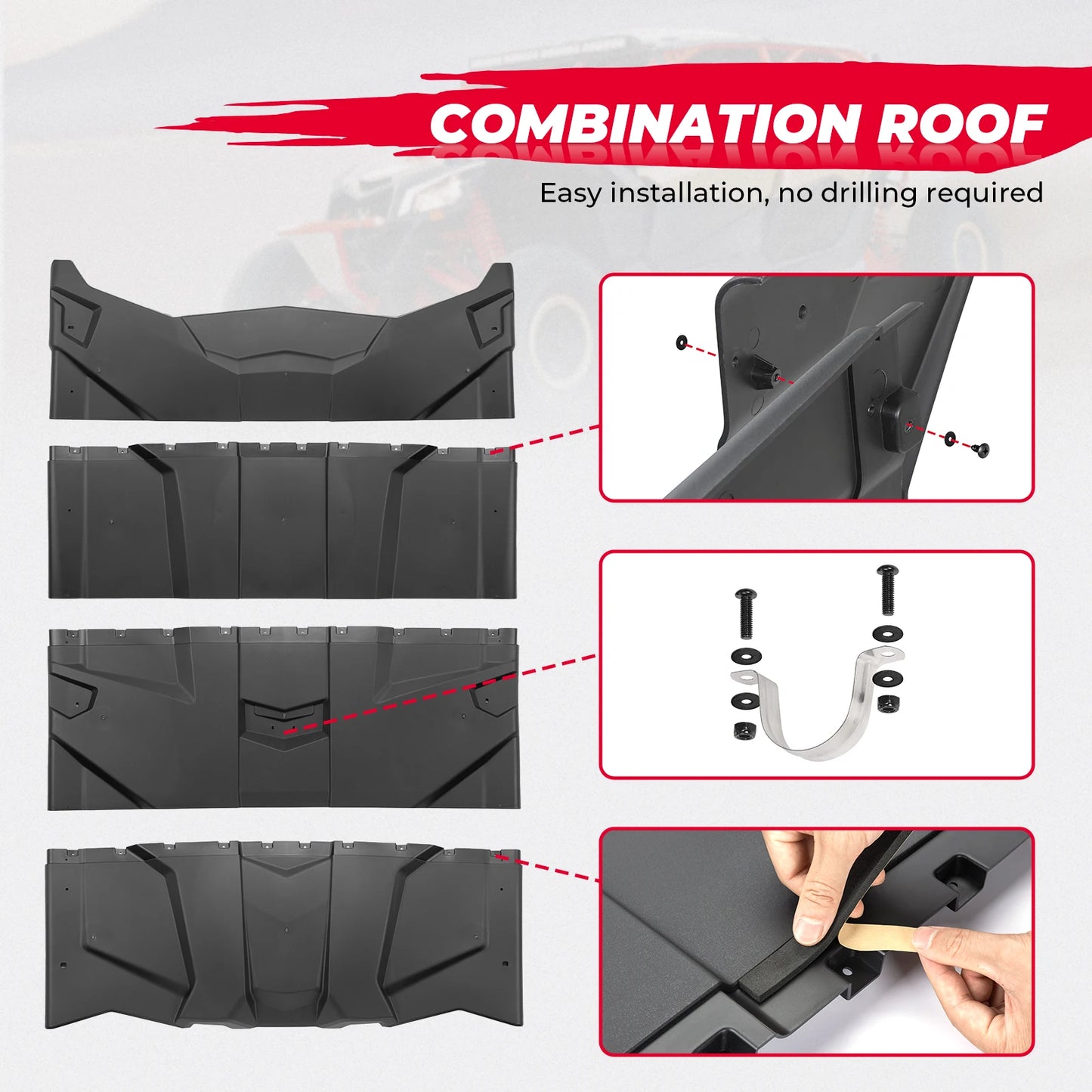 COMBINATION ROOF

Easy installation, no drilling required