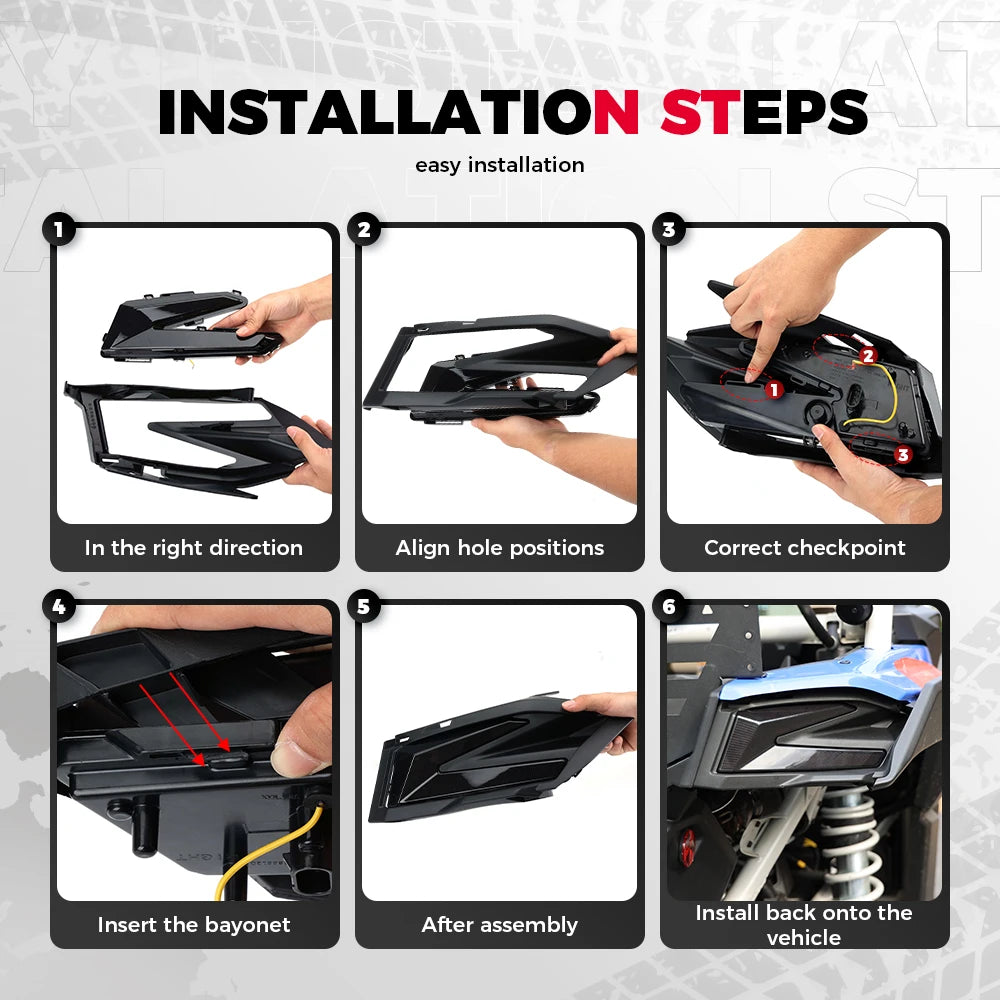 INSTALLATION STEPS

easy installation

1

In the right direction

2

Align hole positions

3

1

2

3

Correct checkpoint

4

Insert the bayonet

5

After assembly

6

Install back onto the vehicle