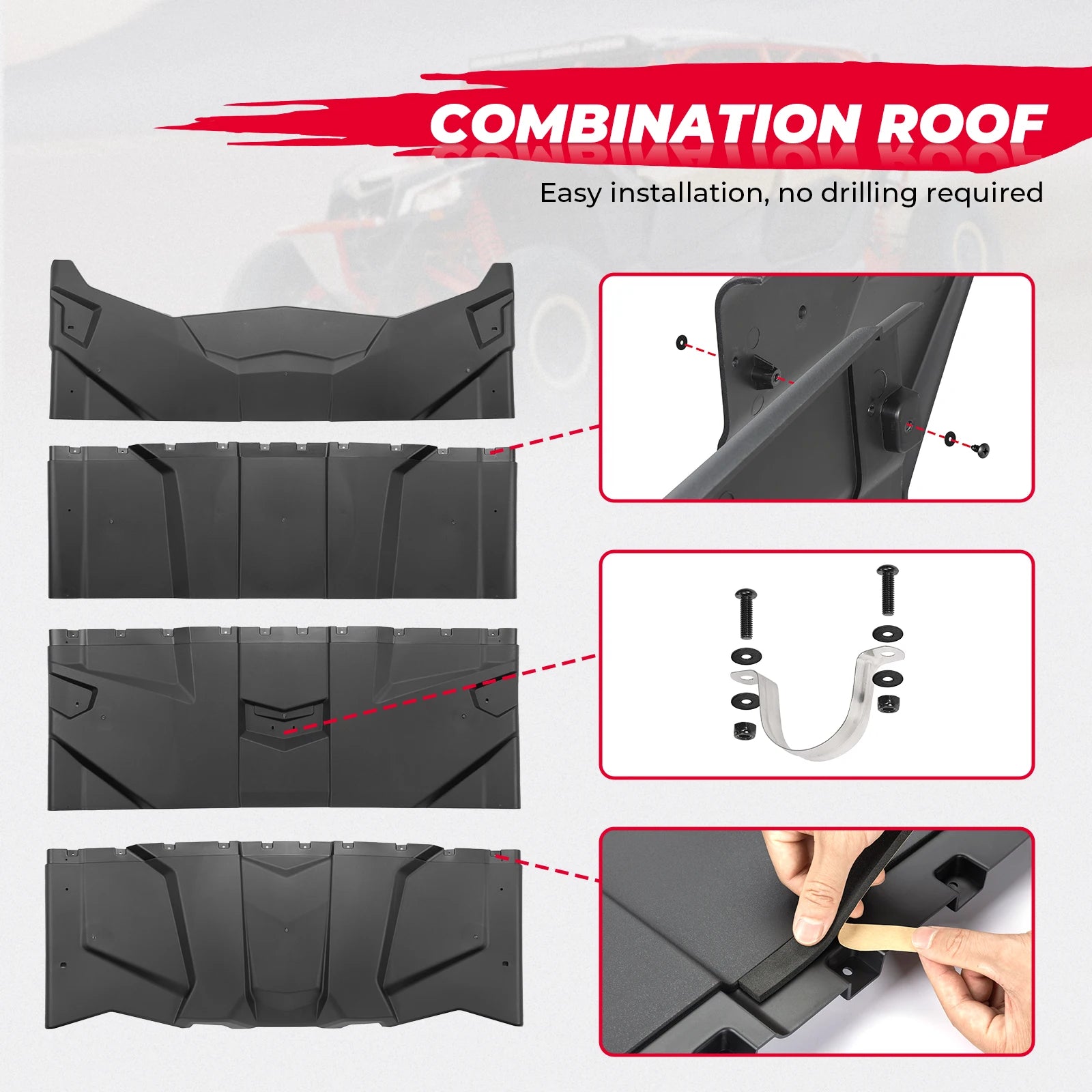 COMBINATION ROOF

Easy installation, no drilling required