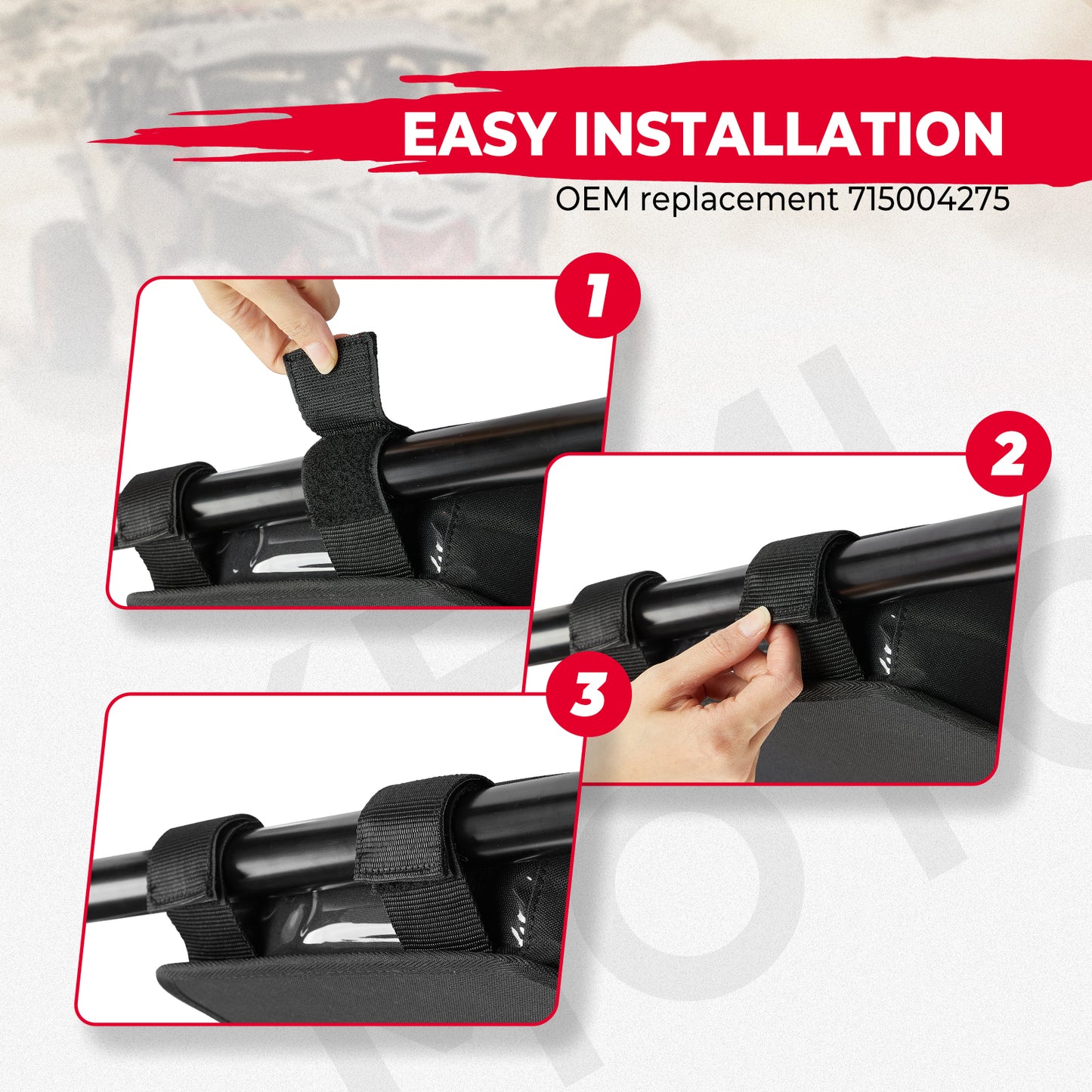 EASY INSTALLATION
OEM replacement 715004275

1

2

3