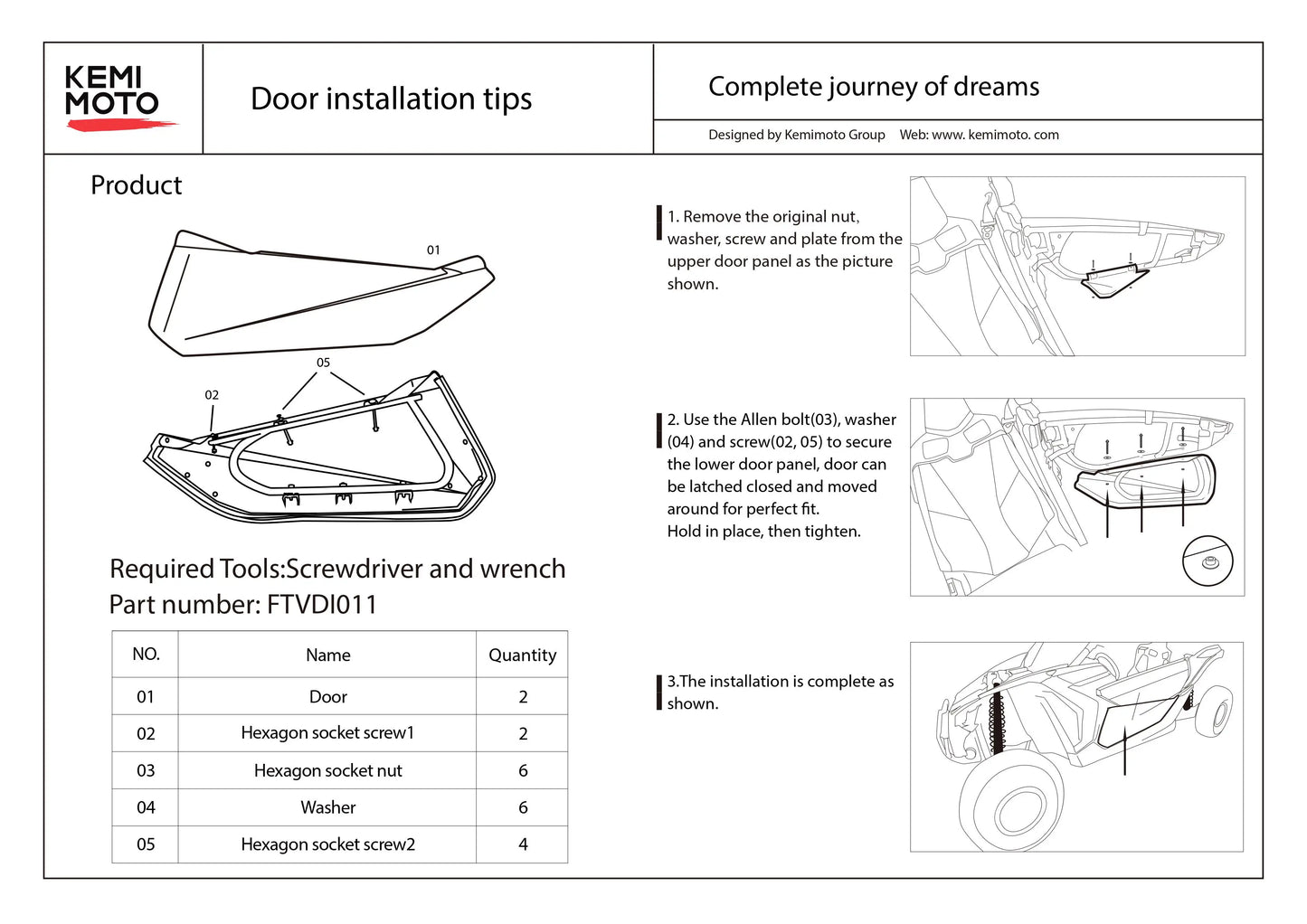 KEMI MOTO

Door installation tips

Complete journey of dreams

Designed by Kemimoto Group Web: www. kemimoto. com

Product

01

05

02

Required Tools:Screwdriver and wrench
Part number: FTVDI011

| NO. | Name | Quantity |
|---|---|---|
| 01 | Door | 2 |
| 02 | Hexagon socket screw1 | 2 |
| 03 | Hexagon socket nut | 6 |
| 04 | Washer | 6 |
| 05 | Hexagon socket screw2 | 4 |

1. Remove the original nut, washer, screw and plate from the upper door panel as the picture shown.

2. Use the Allen bolt(03), washer (04) and screw(02, 05) to secure the lower door panel, door can be latched closed and moved around for perfect fit.
Hold in place, then tighten.

3.The installation is complete as shown.