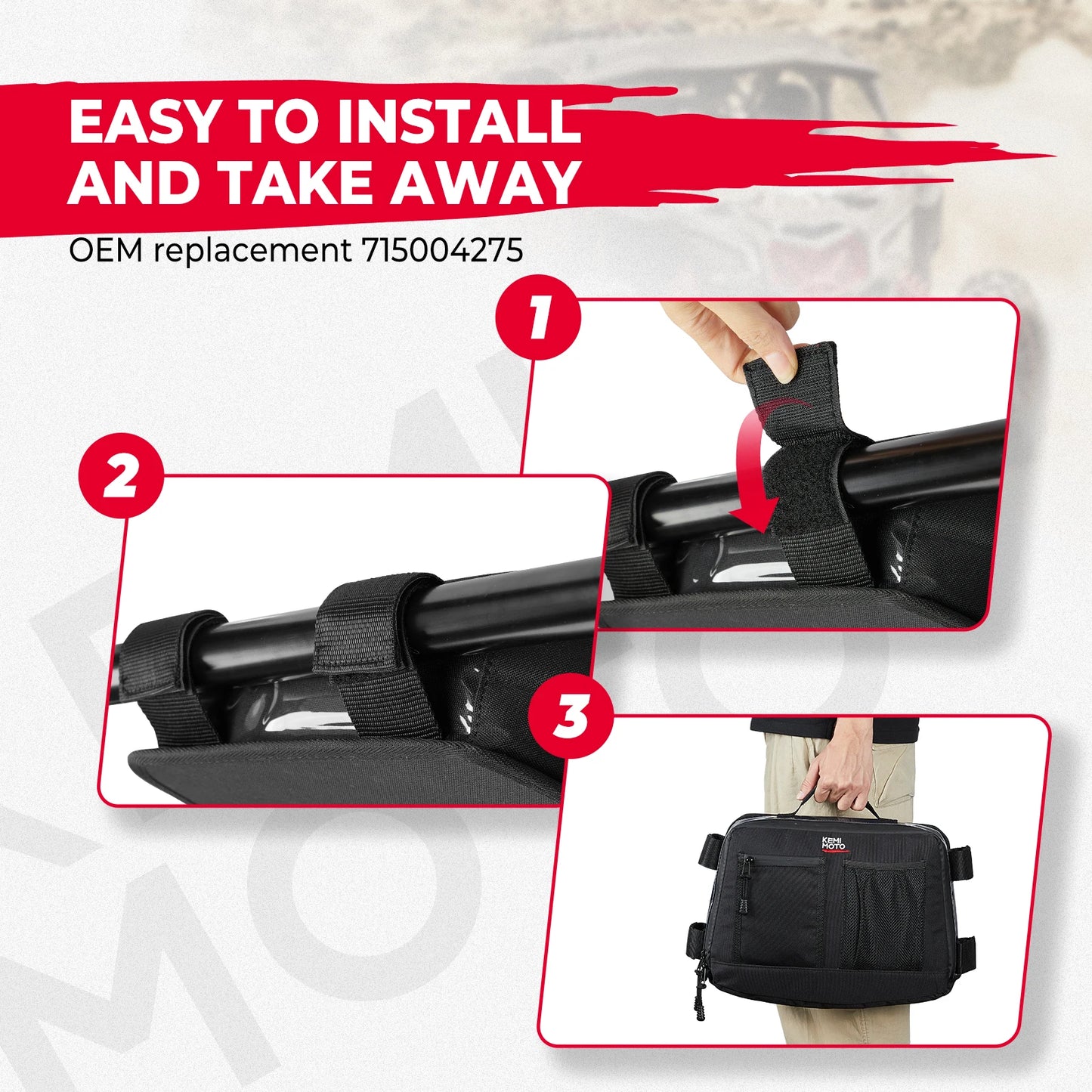 EASY TO INSTALL AND TAKE AWAY

OEM replacement 715004275

1

2

3

KEMI MOTO