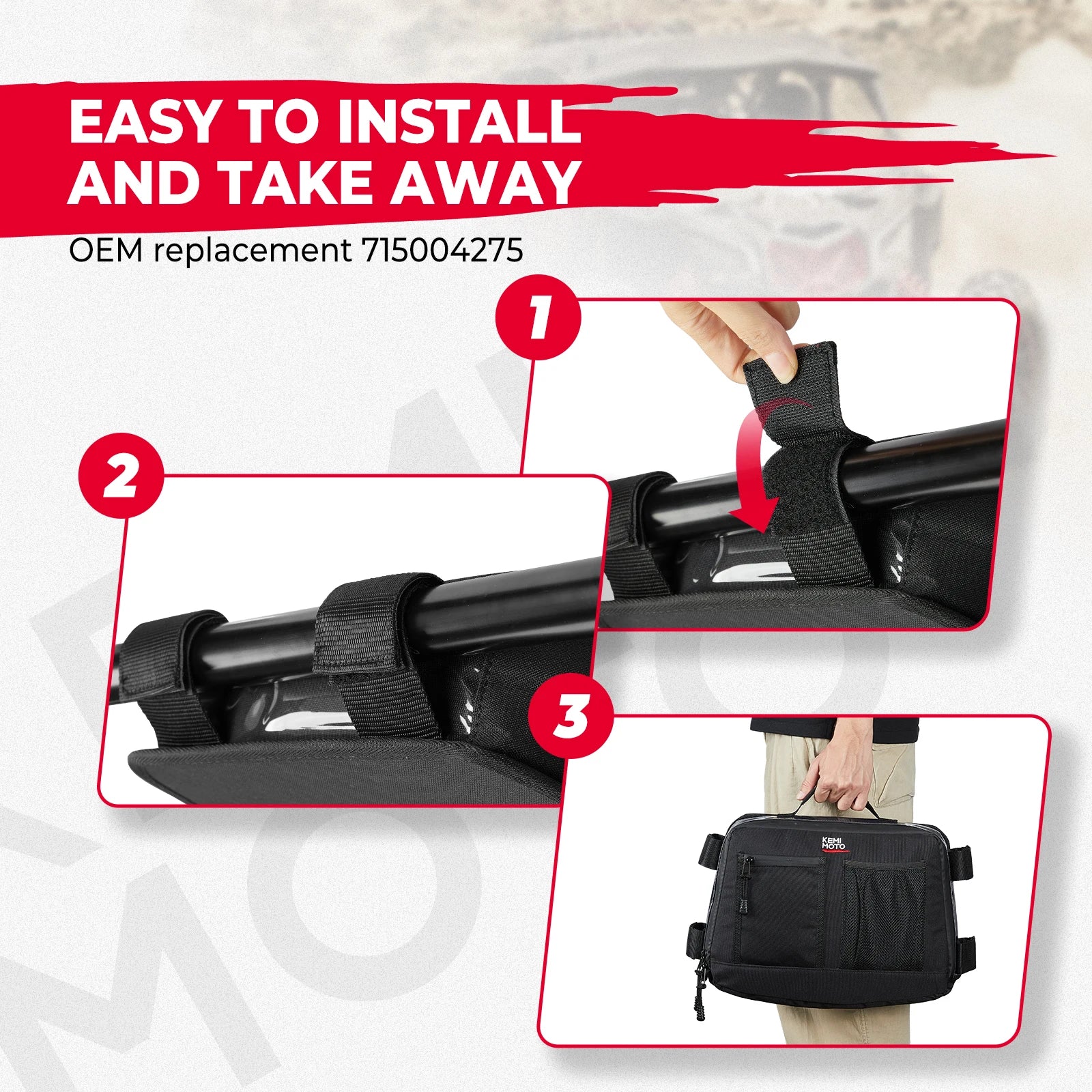 EASY TO INSTALL AND TAKE AWAY

OEM replacement 715004275

1

2

3

KEMI MOTO