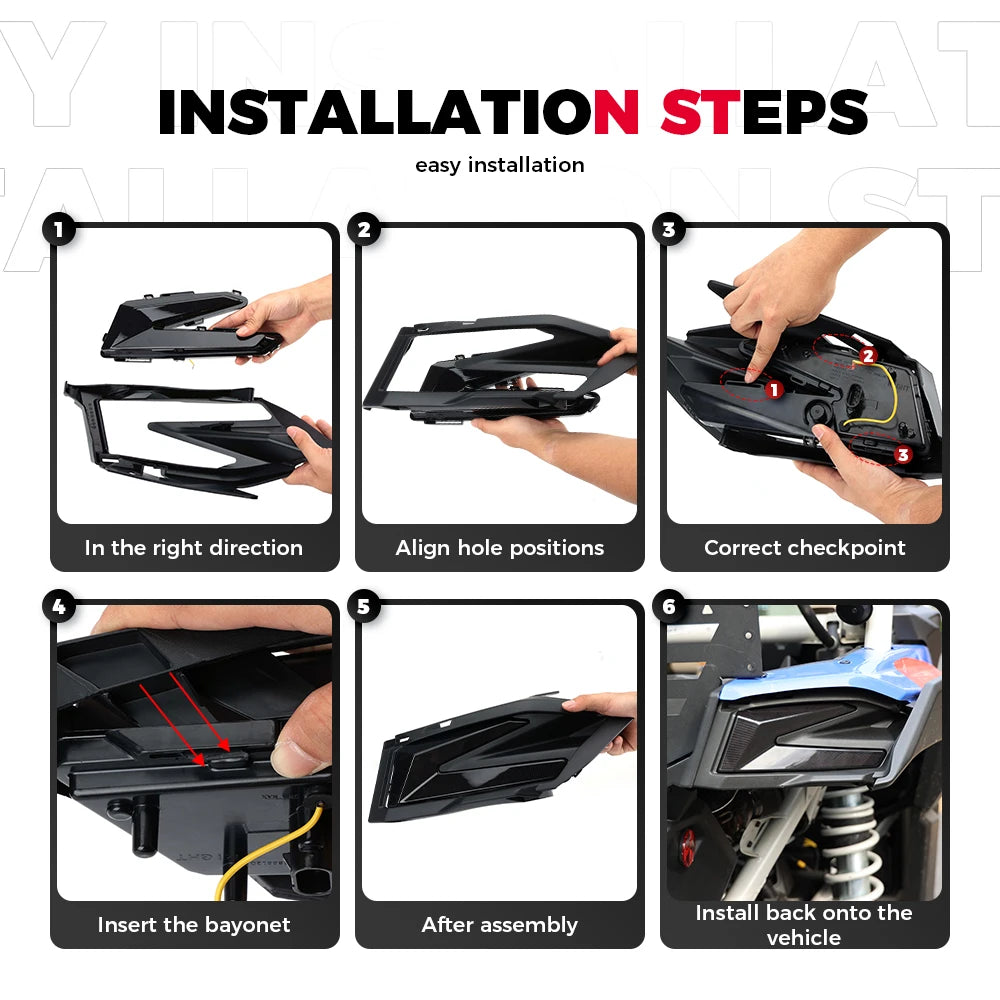 INSTALLATION STEPS

easy installation

1
In the right direction

2
Align hole positions

3
1
2
3
Correct checkpoint

4
Insert the bayonet

5
After assembly

6
Install back onto the vehicle